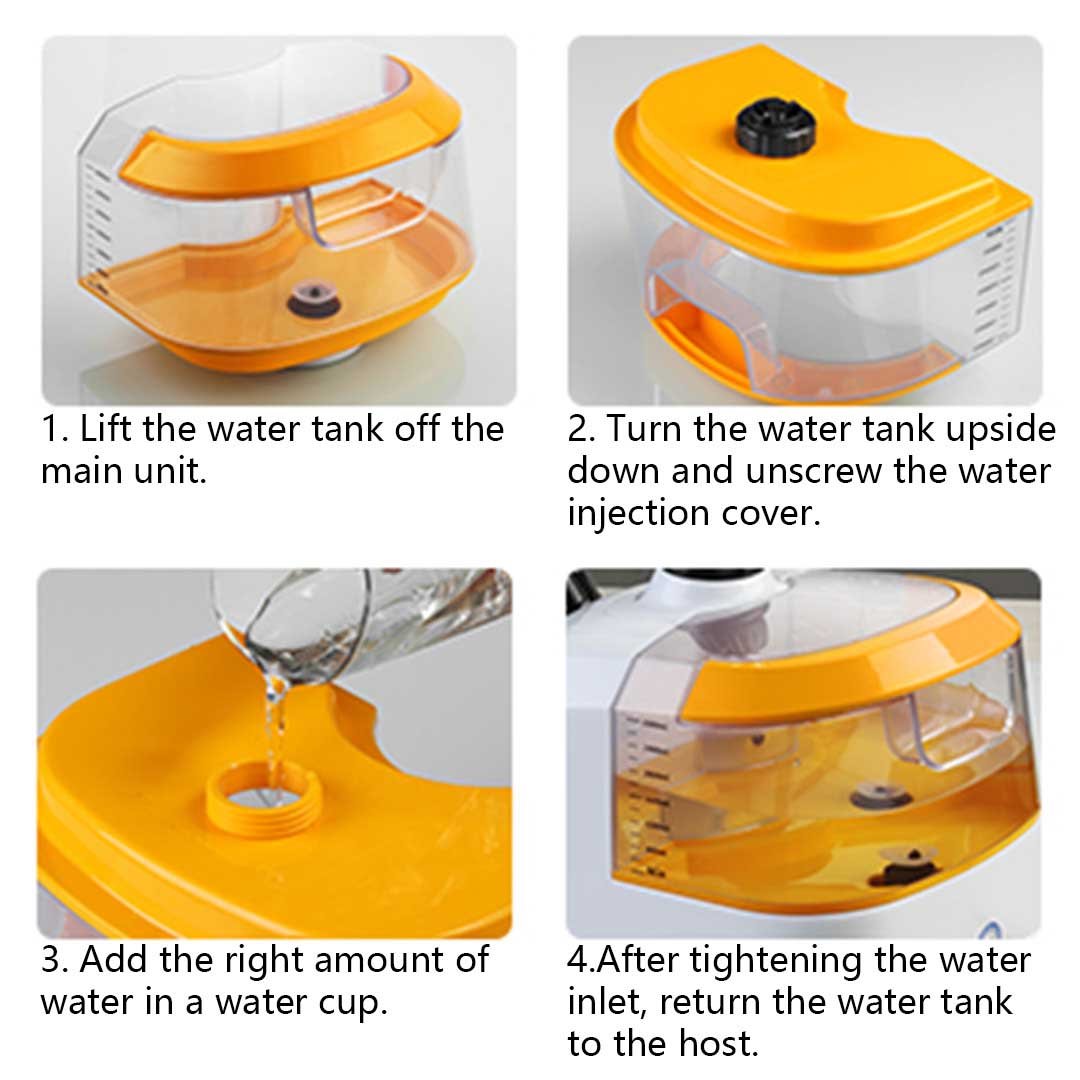 1. Lift the water tank off the main unit.

2. Turn the water tank upside down and unscrew the water injection cover.

3. Add the right amount of water in a water cup.

4.After tightening the water inlet, return the water tank to the host.